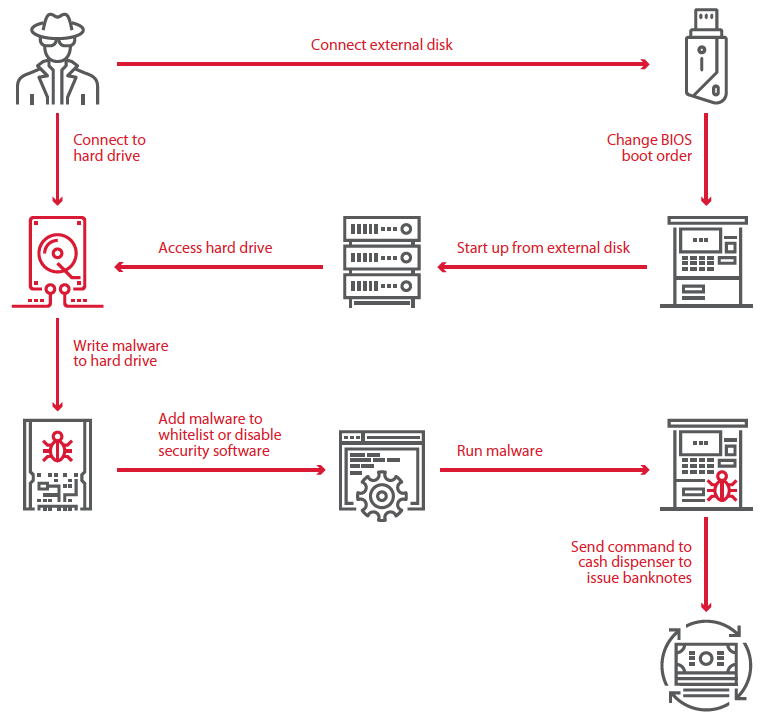 Connect external disk

Connect to hard drive

Change BIOS boot order

Access hard drive

Start up from external disk

Write malware to hard drive

Add malware to whitelist or disable security software

Run malware

Send command to cash dispenser to issue banknotes